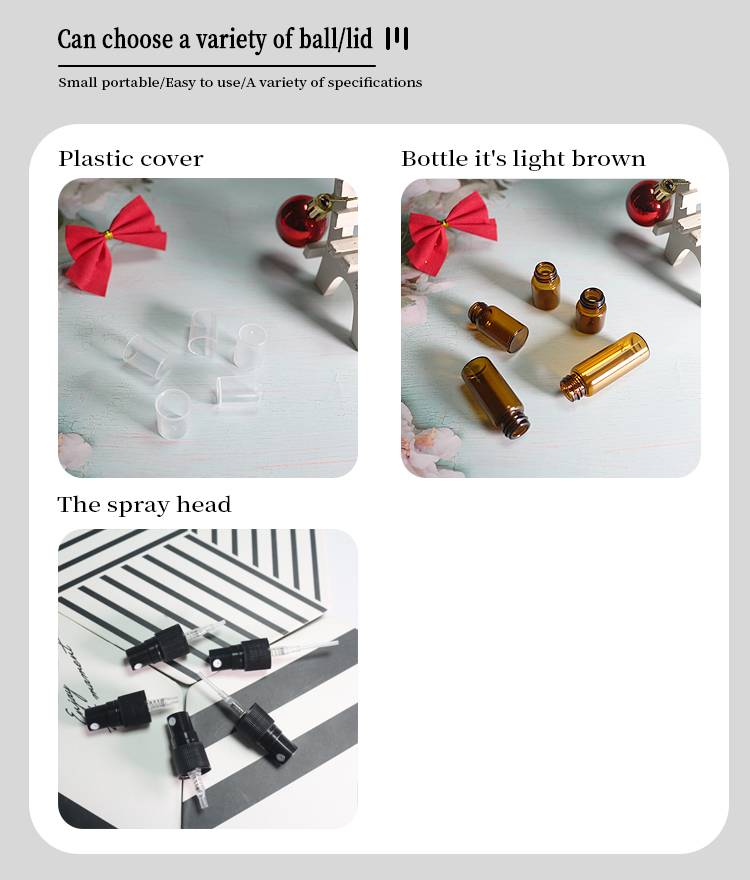 Can choose a variety of ball/lid

Small portable/Easy to use/A variety of specifications

Plastic cover

Bottle it's light brown

The spray head

Enjoy moment